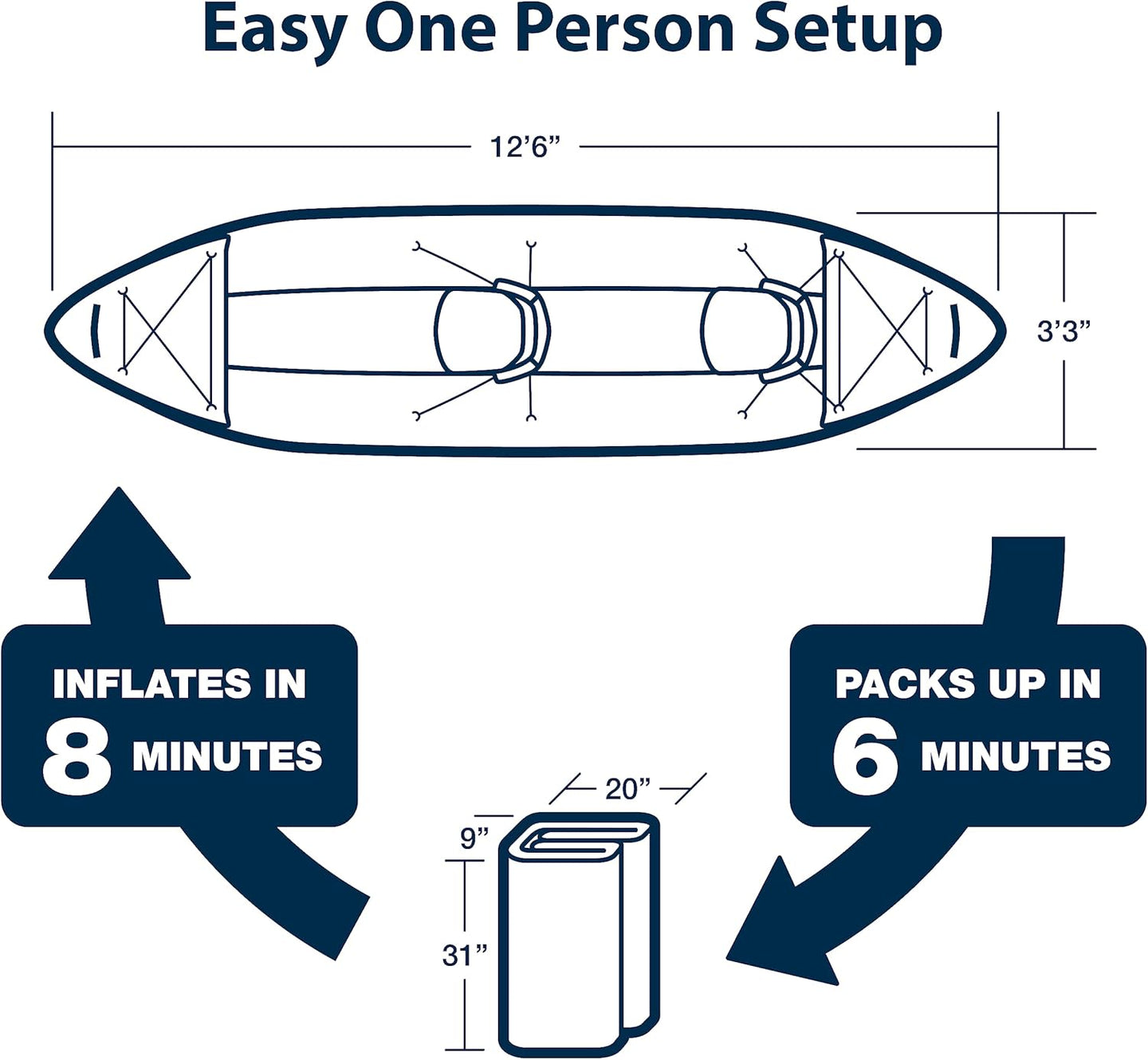 Easy One Person Setup

12'6"

3'3"

INFLATES IN 8 MINUTES

PACKS UP IN 6 MINUTES

20"

9"

31"