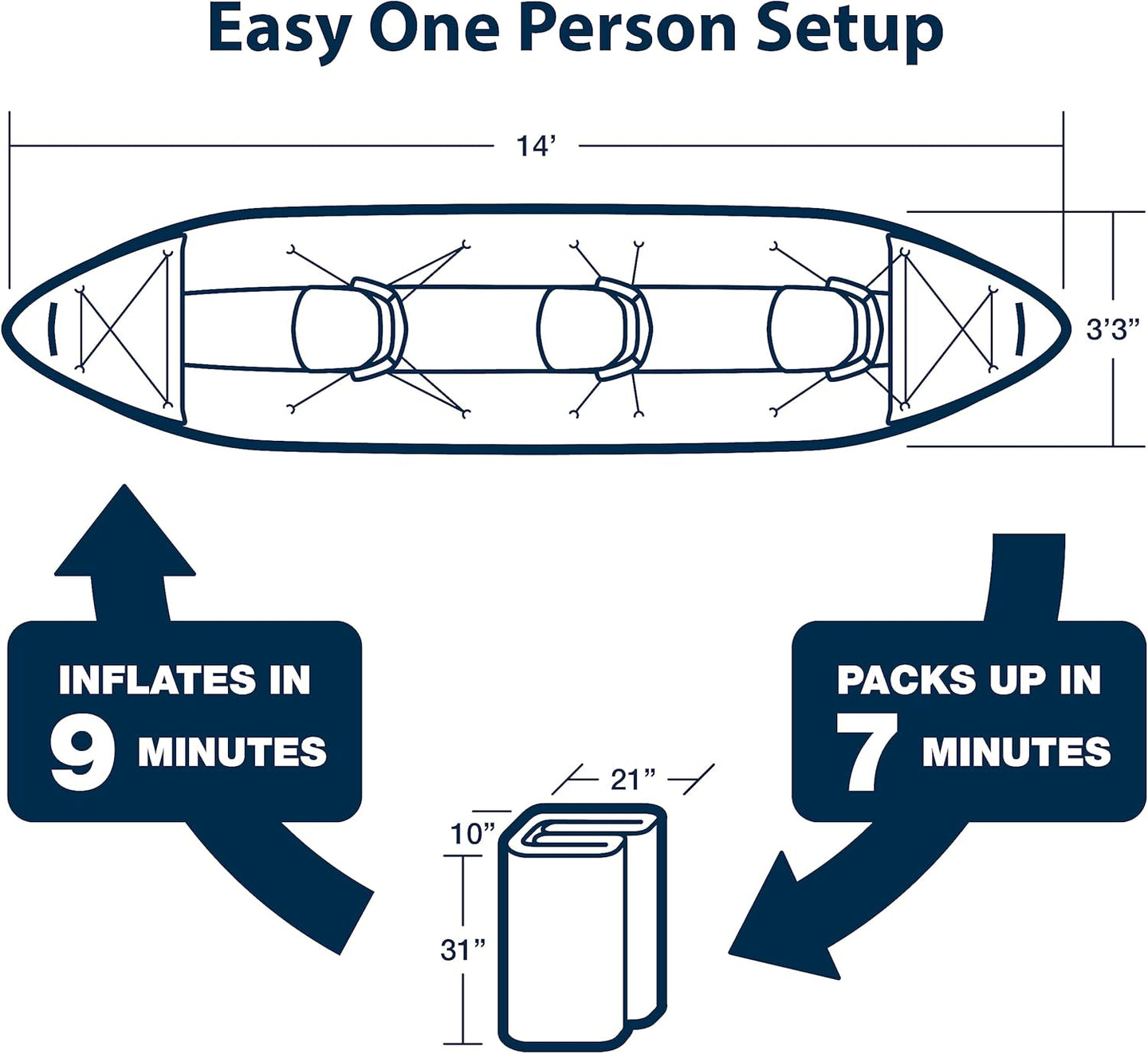 Easy One Person Setup

14’

3’3”

INFLATES IN 9 MINUTES

PACKS UP IN 7 MINUTES

21”

10”

31”